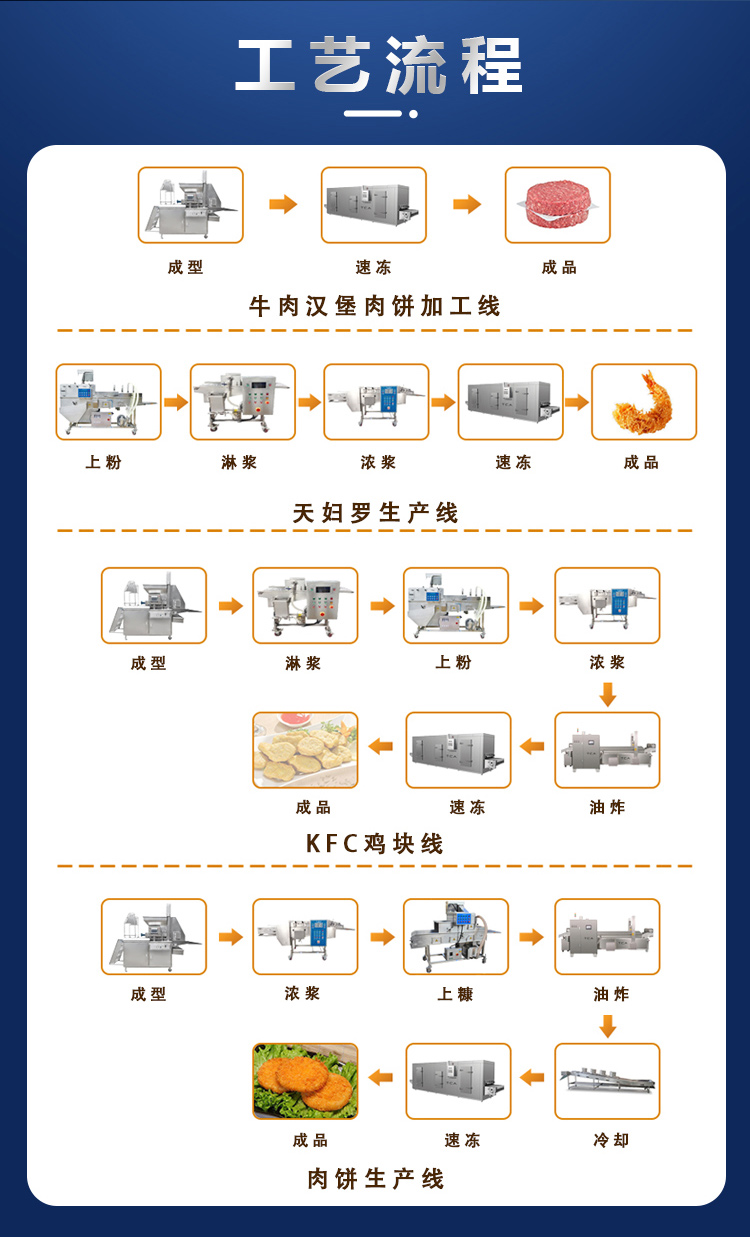 工艺流程

成型
速冻
成品

牛肉汉堡肉饼加工线

上粉
淋浆
浓浆
速冻
成品

天妇罗生产线

成型
淋浆
上粉
浓浆
油炸
速冻
成品

KFC鸡块线

成型
浓浆
上糠
油炸
冷却
速冻
成品

肉饼生产线